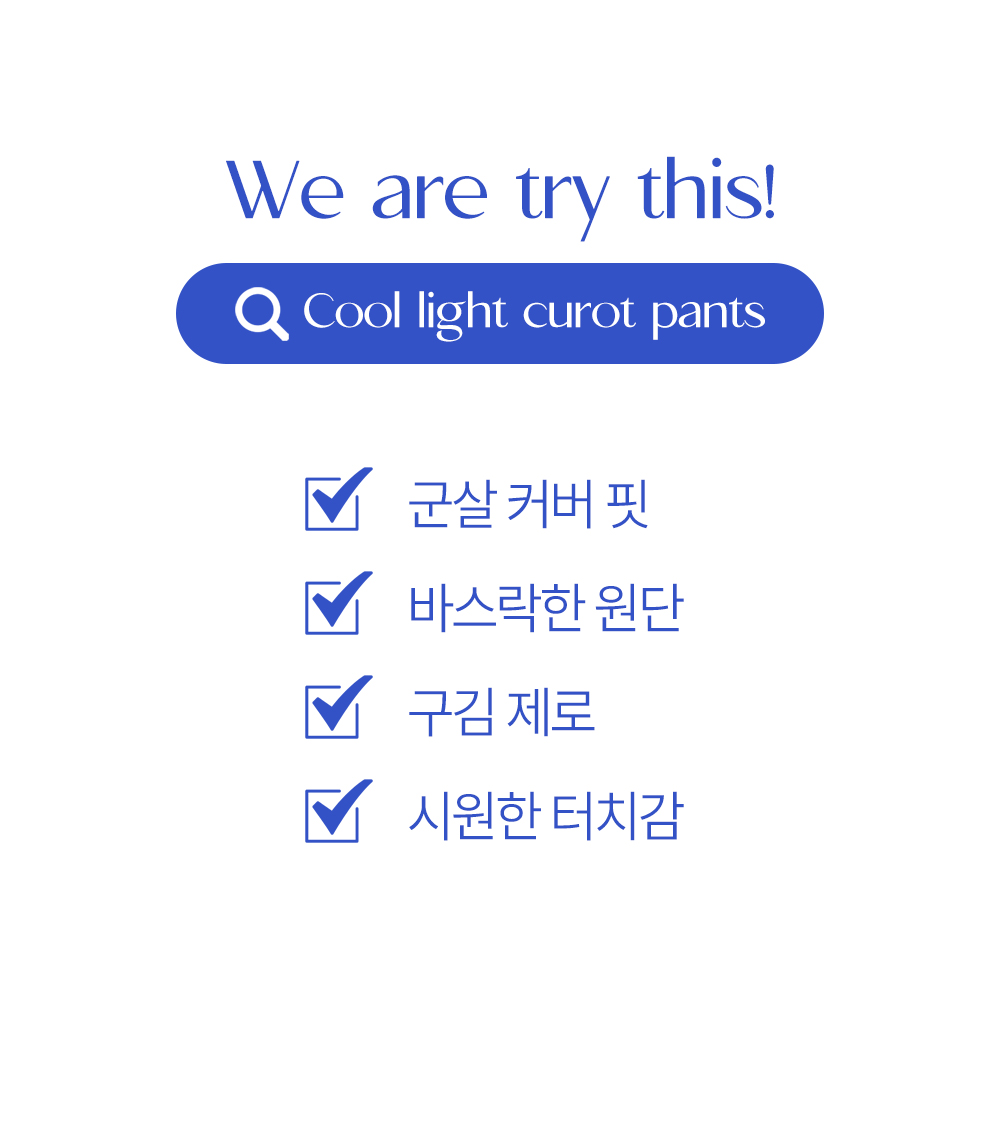 We are try this!

Cool light curot pants

☑ 군살 커버 핏
☑ 바스락한 원단
☑ 구김 제로
☑ 시원한 터치감